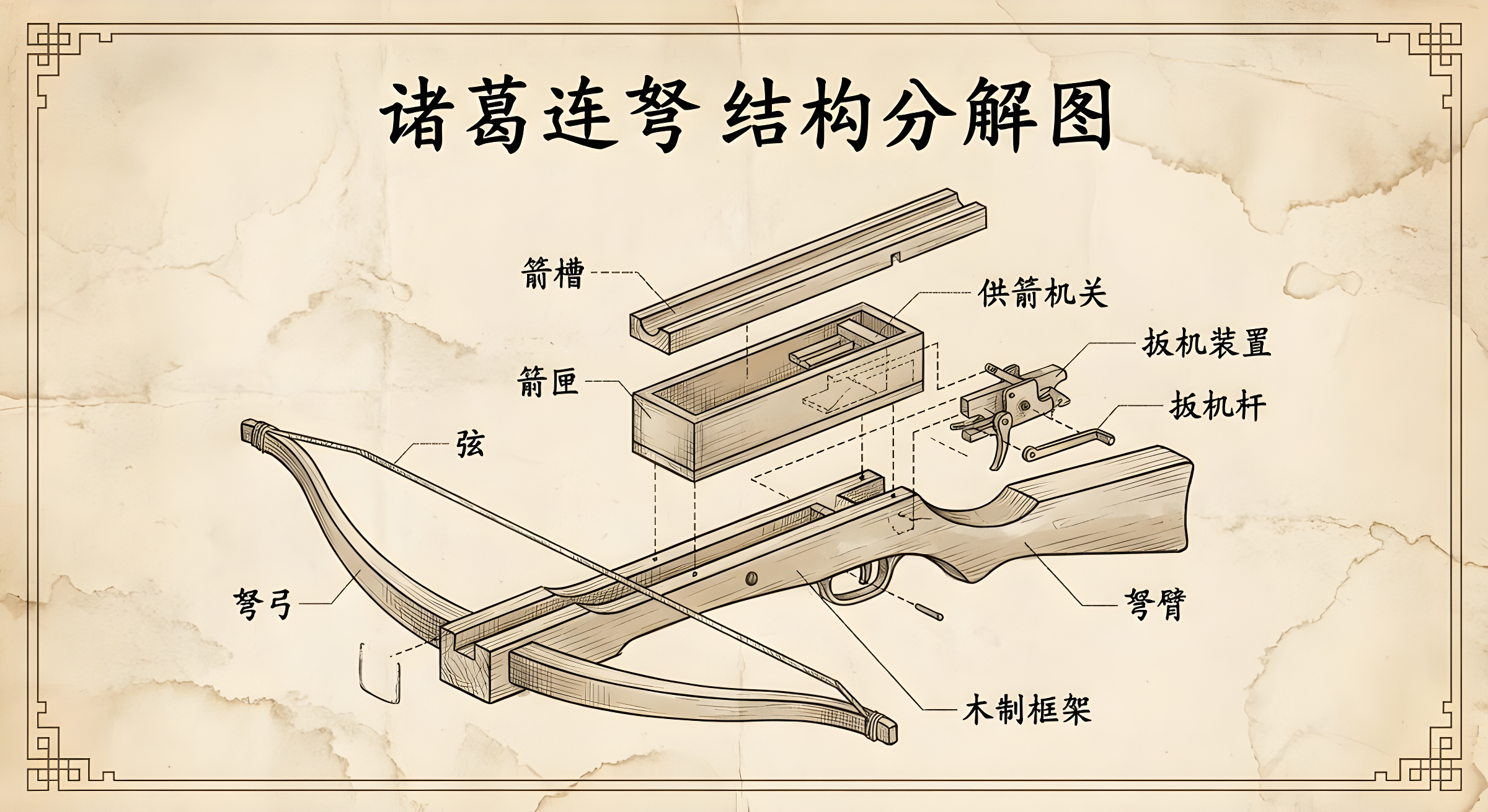 诸葛连弩 结构分解图

箭槽

供箭机关

扳机装置

箭匣

扳机杆

弦

弩弓

弩臂

木制框架